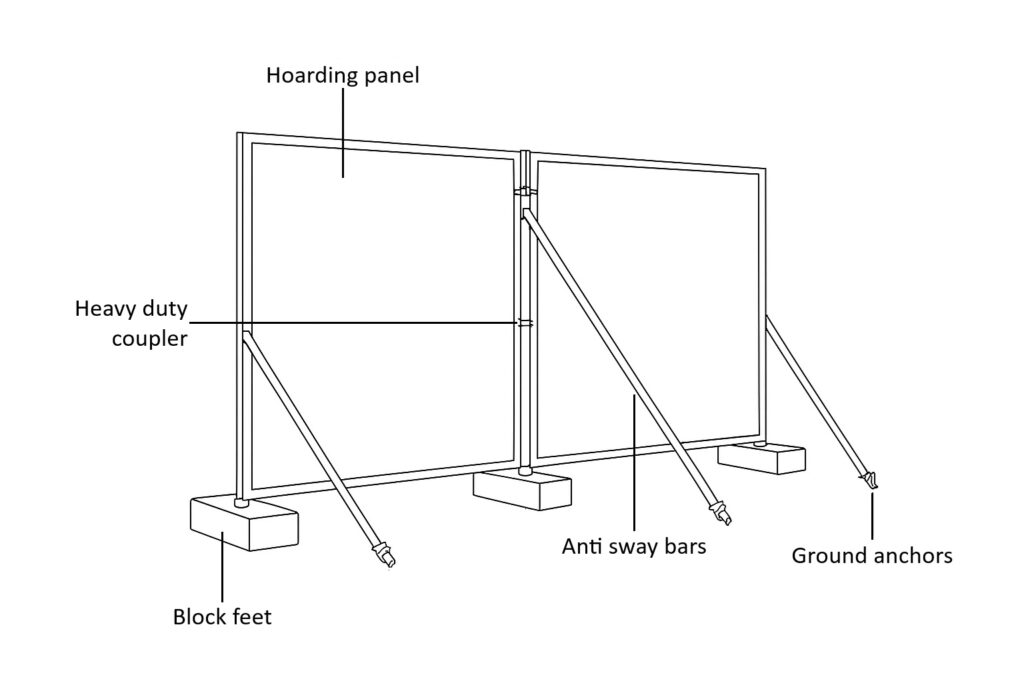 Hoarding panel

Heavy duty coupler

Anti sway bars

Ground anchors

Block feet